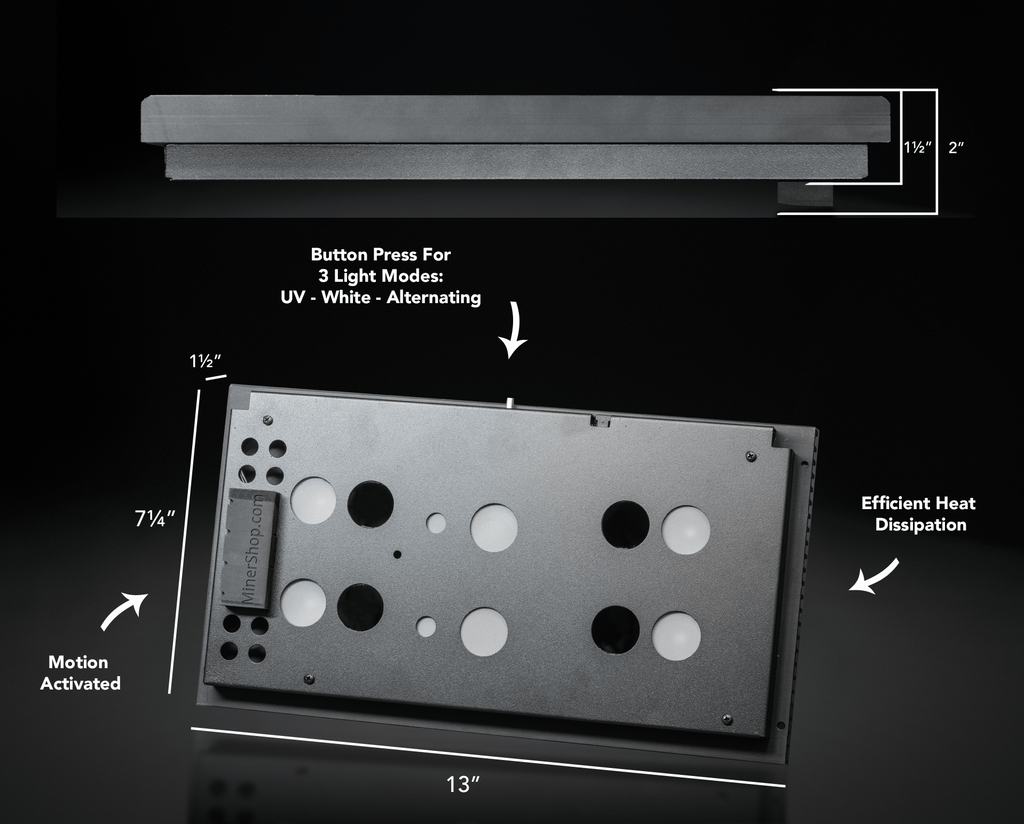 1½″ 2″

Button Press For
3 Light Modes:
UV - White - Alternating

1½″

7¼″

MinerShop.com

Efficient Heat
Dissipation

Motion
Activated

13″