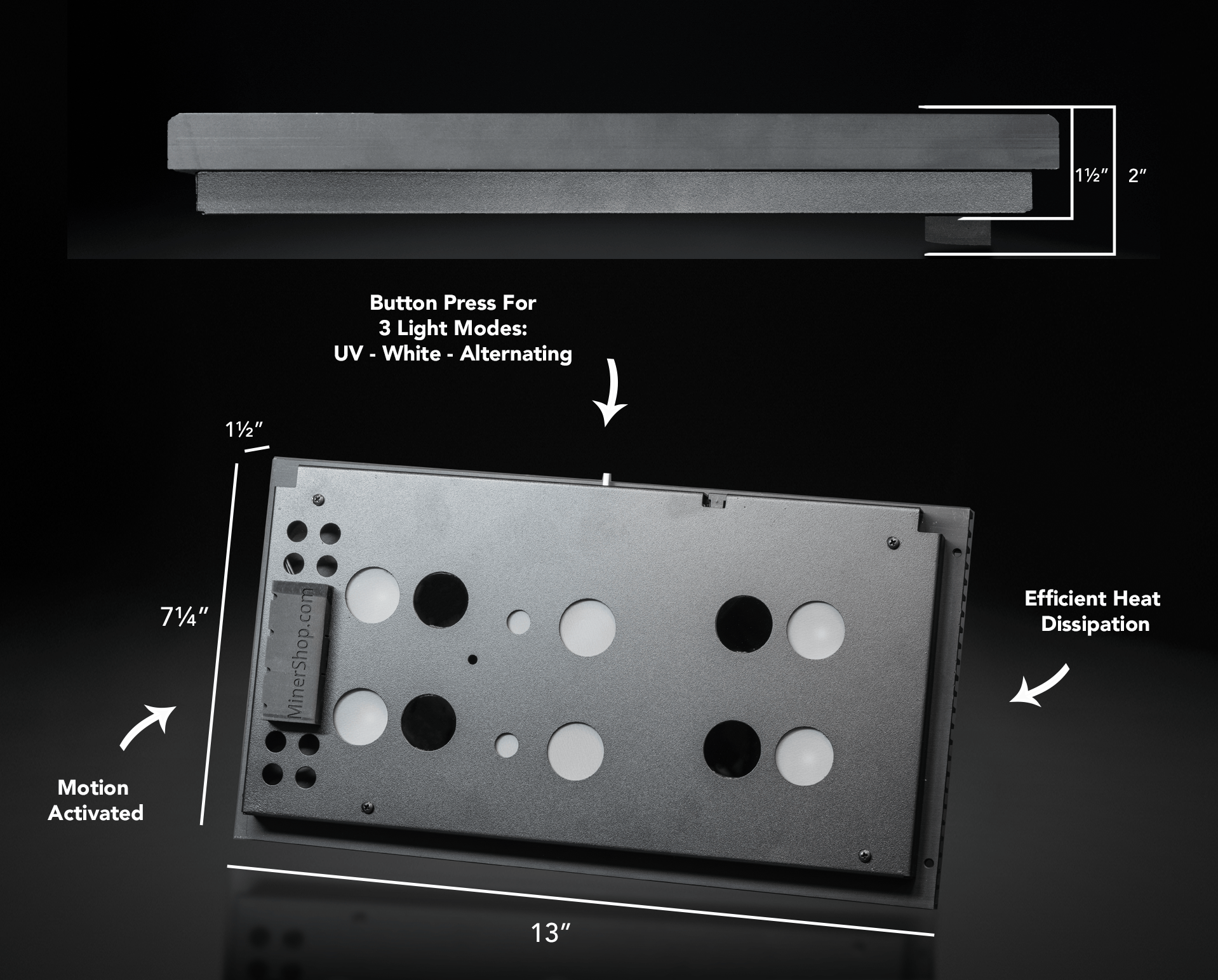 1½″ 2″

Button Press For
3 Light Modes:
UV - White - Alternating

1½″

7¼″

MinerShop.com

Efficient Heat
Dissipation

Motion
Activated

13″